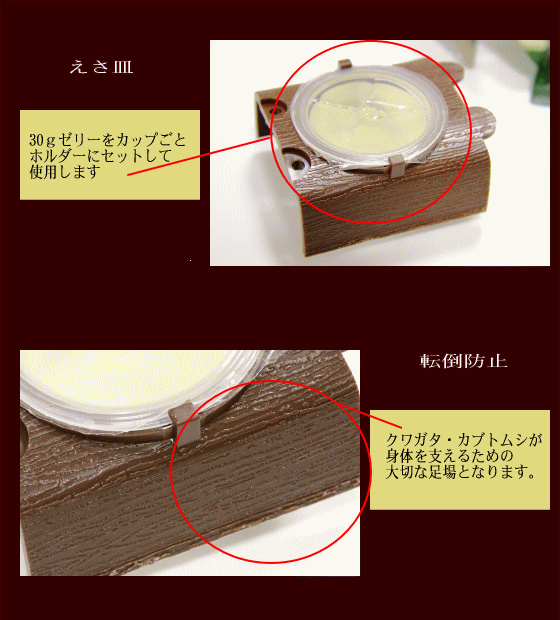 えさ皿

30ｇゼリーをカップごとホルダーにセットして使用します

転倒防止

クワガタ・カブトムシが身体を支えるための大切な足場となります。